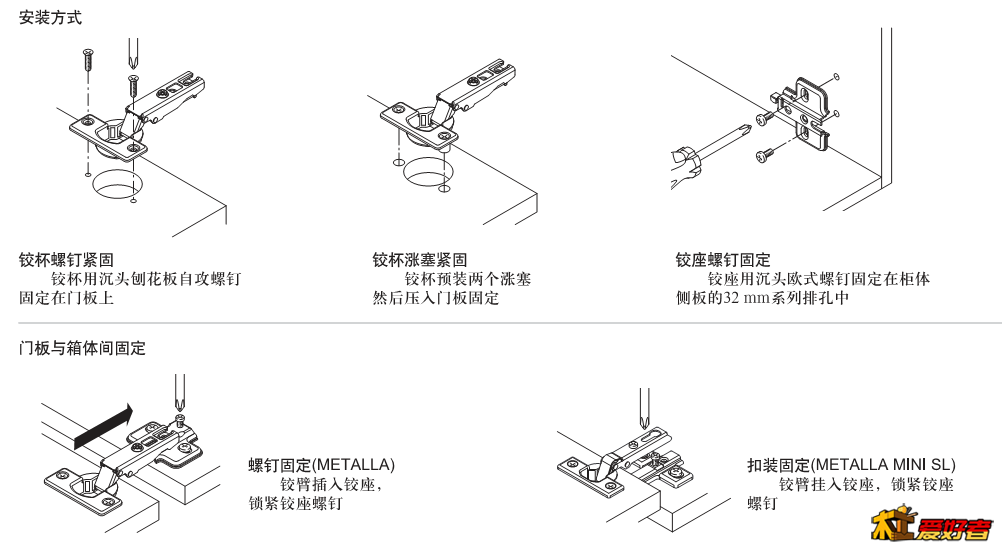 安装方式

铰杯螺钉紧固
铰杯用沉头刨花板自攻螺钉固定在门板上

铰杯涨塞紧固
铰杯预装两个涨塞然后压入门板固定

铰座螺钉固定
铰座用沉头欧式螺钉固定在柜体侧板的32 mm系列排孔中

门板与箱体间固定

螺钉固定(METALLA)
铰臂插入铰座，锁紧铰座螺钉

扣装固定(METALLA MINI SL)
铰臂挂入铰座，锁紧铰座螺钉

木工爱好者